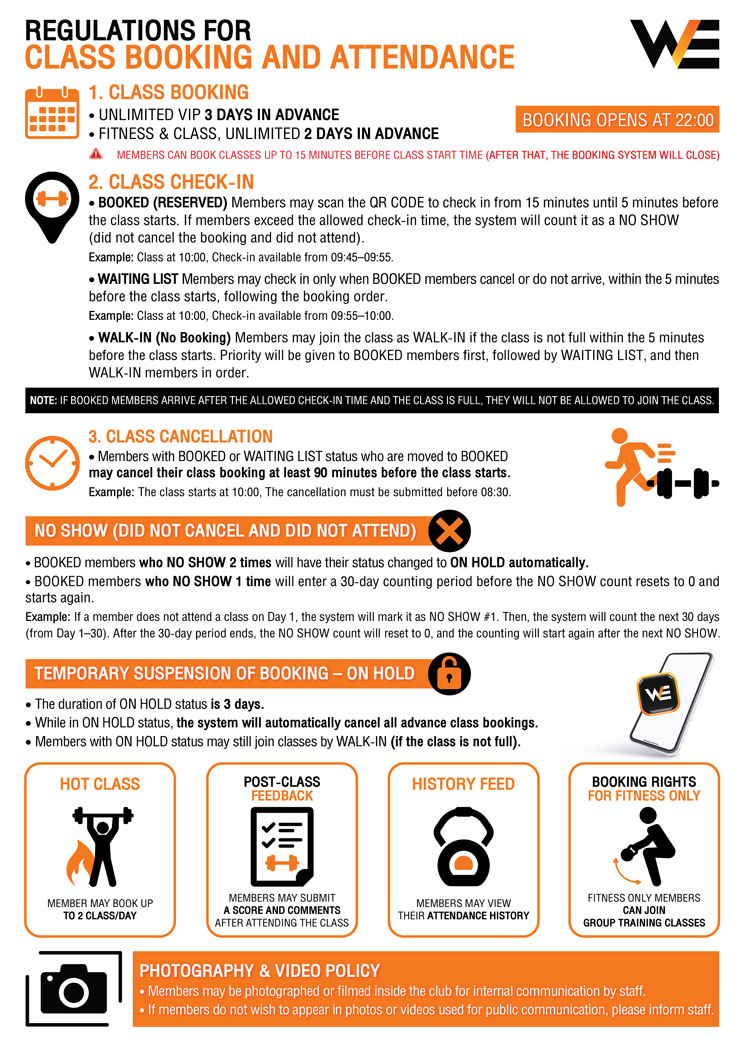 REGULATIONS FOR
CLASS BOOKING AND ATTENDANCE

WE

1. CLASS BOOKING
• UNLIMITED VIP 3 DAYS IN ADVANCE
• FITNESS & CLASS, UNLIMITED 2 DAYS IN ADVANCE

BOOKING OPENS AT 22:00

MEMBERS CAN BOOK CLASSES UP TO 15 MINUTES BEFORE CLASS START TIME (AFTER THAT, THE BOOKING SYSTEM WILL CLOSE)

2. CLASS CHECK-IN
• BOOKED (RESERVED) Members may scan the QR CODE to check in from 15 minutes until 5 minutes before the class starts. If members exceed the allowed check-in time, the system will count it as a NO SHOW (did not cancel the booking and did not attend).
Example: Class at 10:00, Check-in available from 09:45–09:55.

• WAITING LIST Members may check in only when BOOKED members cancel or do not arrive, within the 5 minutes before the class starts, following the booking order.
Example: Class at 10:00, Check-in available from 09:55–10:00.

• WALK-IN (No Booking) Members may join the class as WALK-IN if the class is not full within the 5 minutes before the class starts. Priority will be given to BOOKED members first, followed by WAITING LIST, and then WALK-IN members in order.

NOTE: IF BOOKED MEMBERS ARRIVE AFTER THE ALLOWED CHECK-IN TIME AND THE CLASS IS FULL, THEY WILL NOT BE ALLOWED TO JOIN THE CLASS.

3. CLASS CANCELLATION
• Members with BOOKED or WAITING LIST status who are moved to BOOKED may cancel their class booking at least 90 minutes before the class starts.
Example: The class starts at 10:00, The cancellation must be submitted before 08:30.

NO SHOW (DID NOT CANCEL AND DID NOT ATTEND)

• BOOKED members who NO SHOW 2 times will have their status changed to ON HOLD automatically.
• BOOKED members who NO SHOW 1 time will enter a 30-day counting period before the NO SHOW count resets to 0 and starts again.
Example: If a member does not attend a class on Day 1, the system will mark it as NO SHOW #1. Then, the system will count the next 30 days (from Day 1–30). After the 30-day period ends, the NO SHOW count will reset to 0, and the counting will start again after the next NO SHOW.

TEMPORARY SUSPENSION OF BOOKING – ON HOLD

• The duration of ON HOLD status is 3 days.
• While in ON HOLD status, the system will automatically cancel all advance class bookings.
• Members with ON HOLD status may still join classes by WALK-IN (if the class is not full).

WE

HOT CLASS
MEMBER MAY BOOK UP TO 2 CLASS/DAY

POST-CLASS FEEDBACK
MEMBERS MAY SUBMIT A SCORE AND COMMENTS AFTER ATTENDING THE CLASS

HISTORY FEED
MEMBERS MAY VIEW THEIR ATTENDANCE HISTORY

BOOKING RIGHTS FOR FITNESS ONLY
FITNESS ONLY MEMBERS CAN JOIN GROUP TRAINING CLASSES

PHOTOGRAPHY & VIDEO POLICY
• Members may be photographed or filmed inside the club for internal communication by staff.
• If members do not wish to appear in photos or videos used for public communication, please inform staff.